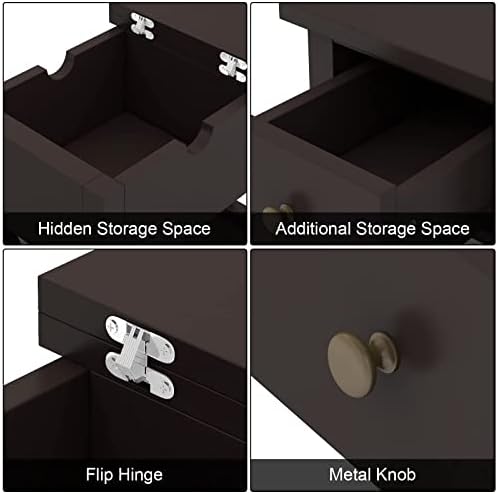 Hidden Storage Space

Additional Storage Space

Flip Hinge

Metal Knob