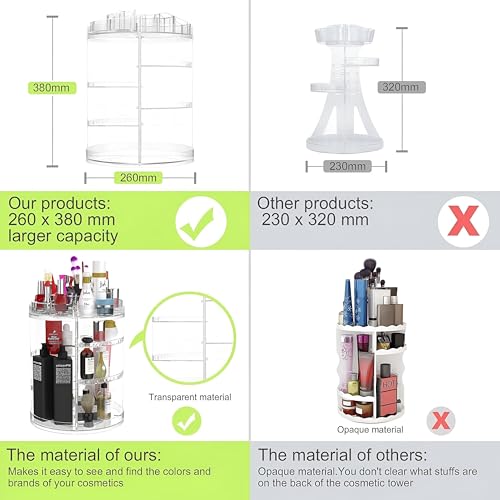 380mm

260mm

320mm

230mm

Our products:
260 x 380 mm
larger capacity

Other products:
230 x 320 mm

Transparent material

Opaque material

The material of ours:
Makes it easy to see and find the colors and brands of your cosmetics

The material of others:
Opaque material.You don't clear what stuffs are on the back of the cosmetic tower