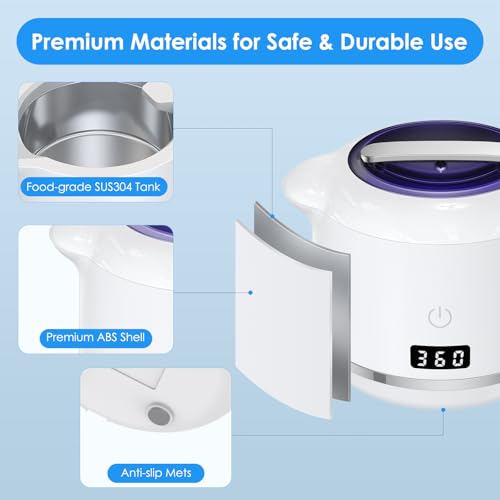 Premium Materials for Safe & Durable Use

Food-grade SUS304 Tank

Premium ABS Shell

Anti-slip Mets

360