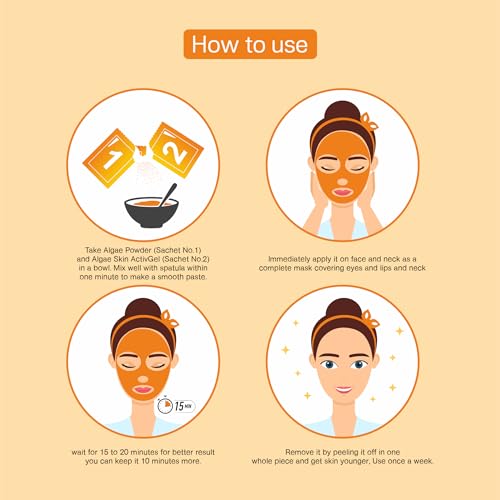 How to use

1

2

Take Algae Powder (Sachet No.1) and Algae Skin ActivGel (Sachet No.2) in a bowl. Mix well with spatula within one minute to make a smooth paste.

Immediately apply it on face and neck as a complete mask covering eyes and lips and neck

15 MIN

wait for 15 to 20 minutes for better result you can keep it 10 minutes more.

Remove it by peeling it off in one whole piece and get skin younger. Use once a week.