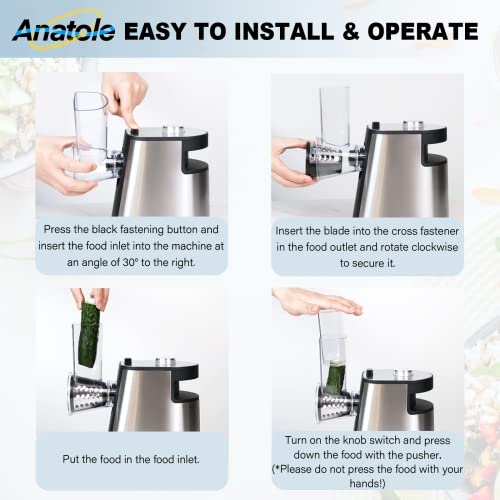 Anatole EASY TO INSTALL & OPERATE

Press the black fastening button and insert the food inlet into the machine at an angle of 30° to the right.

Insert the blade into the cross fastener in the food outlet and rotate clockwise to secure it.

Put the food in the food inlet.

Turn on the knob switch and press down the food with the pusher. (*Please do not press the food with your hands!)