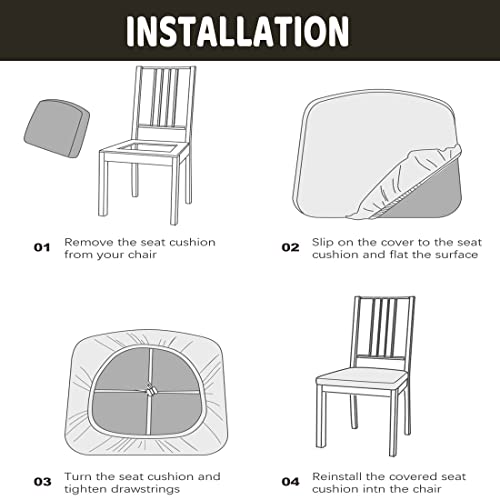 INSTALLATION

01 Remove the seat cushion from your chair

02 Slip on the cover to the seat cushion and flat the surface

03 Turn the seat cushion and tighten drawstrings

04 Reinstall the covered seat cushion intn the chair