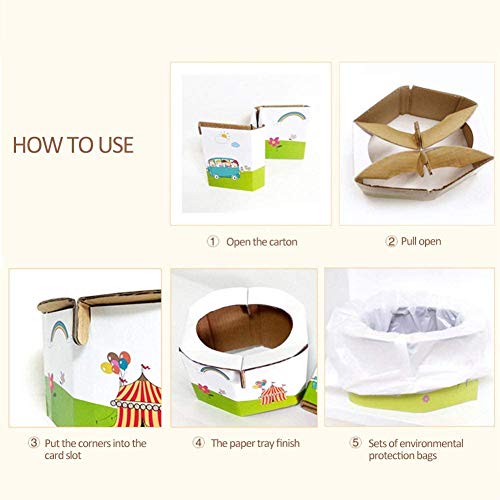 HOW TO USE

① Open the carton

② Pull open

③ Put the corners into the card slot

④ The paper tray finish

⑤ Sets of environmental protection bags