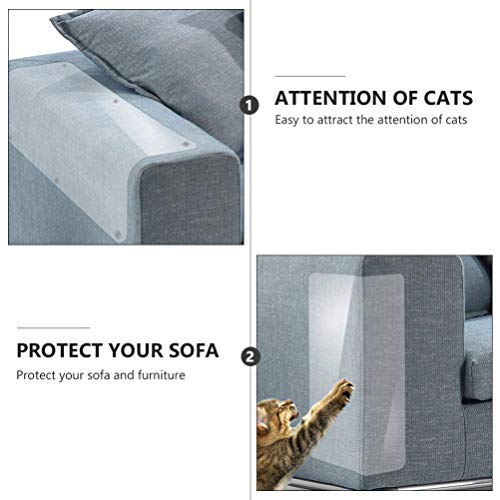 1

ATTENTION OF CATS

Easy to attract the attention of cats

PROTECT YOUR SOFA

Protect your sofa and furniture

2