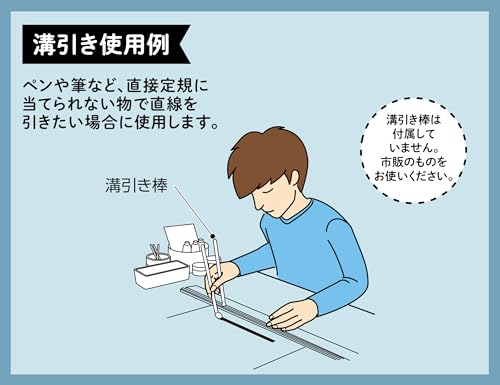 溝引き使用例

ペンや筆など、直接定規に当てられない物で直線を引きたい場合に使用します。

溝引き棒は付属していません。市販のものをお使いください。

溝引き棒