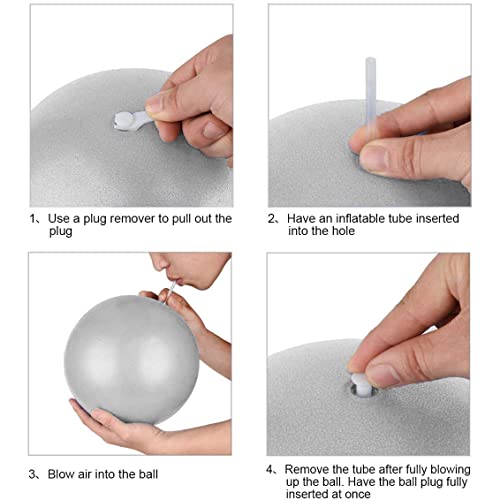 1、Use a plug remover to pull out the plug

2、Have an inflatable tube inserted into the hole

3、Blow air into the ball

4、Remove the tube after fully blowing up the ball. Have the ball plug fully inserted at once