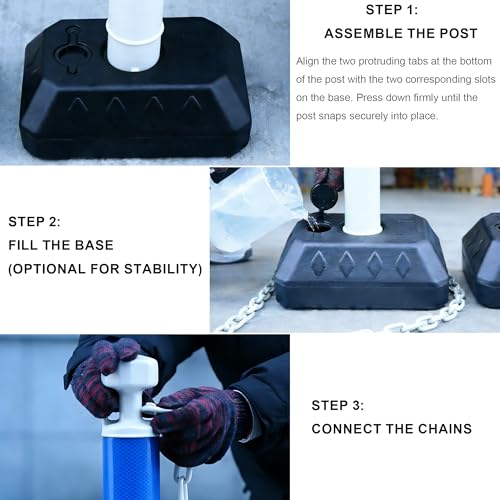 STEP 1:
ASSEMBLE THE POST

Align the two protruding tabs at the bottom of the post with the two corresponding slots on the base. Press down firmly until the post snaps securely into place.

STEP 2:
FILL THE BASE
(OPTIONAL FOR STABILITY)

STEP 3:
CONNECT THE CHAINS