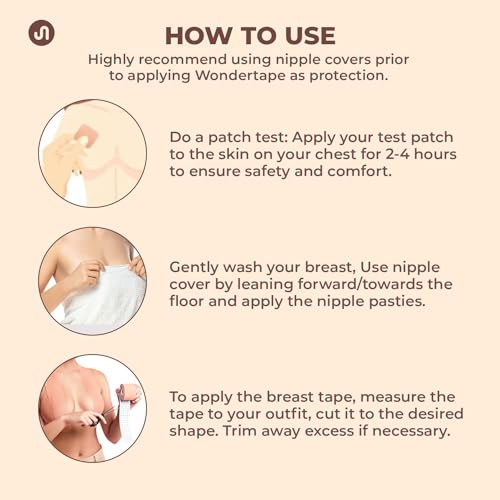 HOW TO USE

Highly recommend using nipple covers prior to applying Wondertape as protection.

Do a patch test: Apply your test patch to the skin on your chest for 2-4 hours to ensure safety and comfort.

Gently wash your breast, Use nipple cover by leaning forward/towards the floor and apply the nipple pasties.

To apply the breast tape, measure the tape to your outfit, cut it to the desired shape. Trim away excess if necessary.