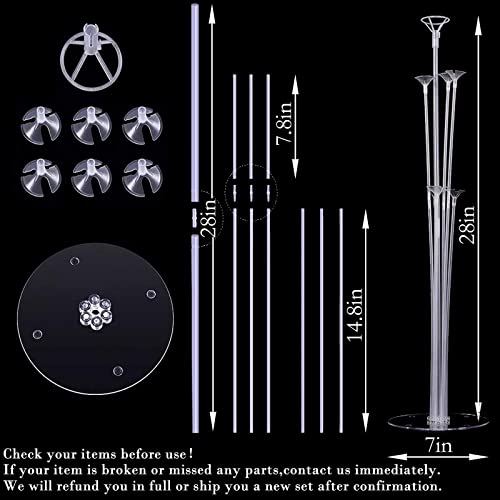 28in

7.8in

14.8in

28in

7in

Check your items before use!
If your item is broken or missed any parts,contact us immediately.
We will refund you in full or ship you a new set after confirmation.