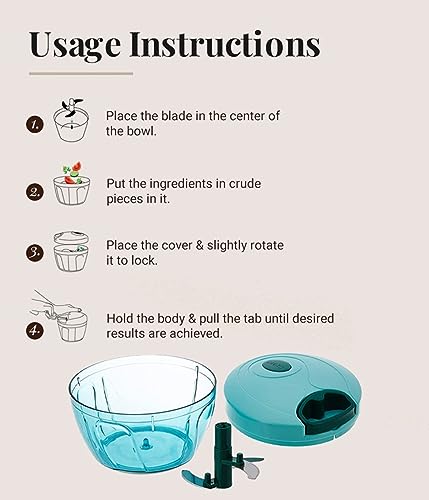 Usage Instructions

1. Place the blade in the center of the bowl.

2. Put the ingredients in crude pieces in it.

3. Place the cover & slightly rotate it to lock.

4. Hold the body & pull the tab until desired results are achieved.