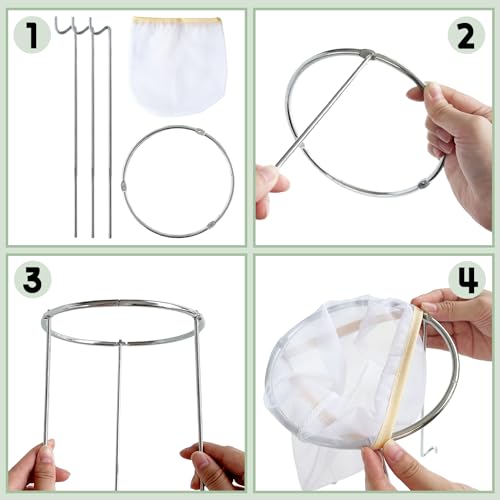 1

2

3

4