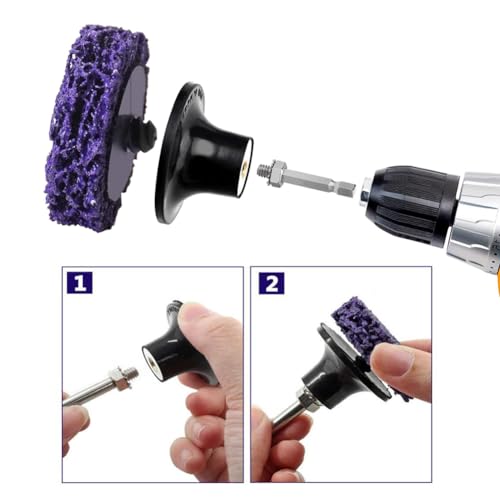 1

2