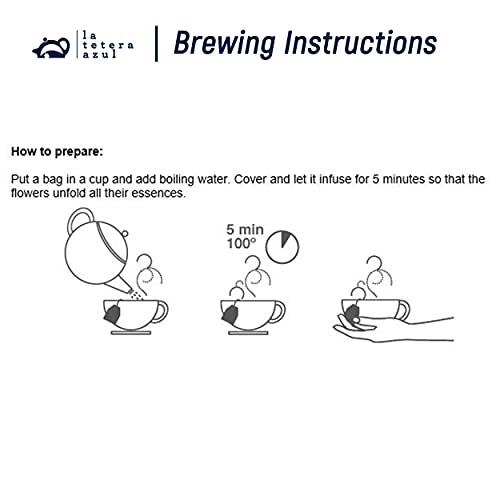 la tetera azul

Brewing Instructions

How to prepare:

Put a bag in a cup and add boiling water. Cover and let it infuse for 5 minutes so that the flowers unfold all their essences.

5 min
100°