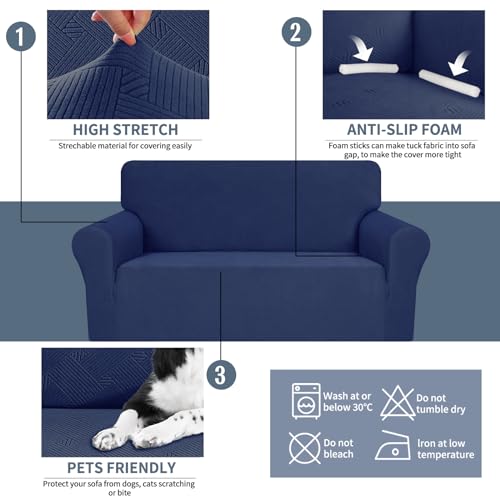 1

HIGH STRETCH

Strechable material for covering easily

2

ANTI-SLIP FOAM

Foam sticks can make tuck fabric into sofa gap, to make the cover more tight

3

PETS FRIENDLY

Protect your sofa from dogs, cats scratching or bite

Wash at or below 30°C

Do not tumble dry

Do not bleach

Iron at low temperature