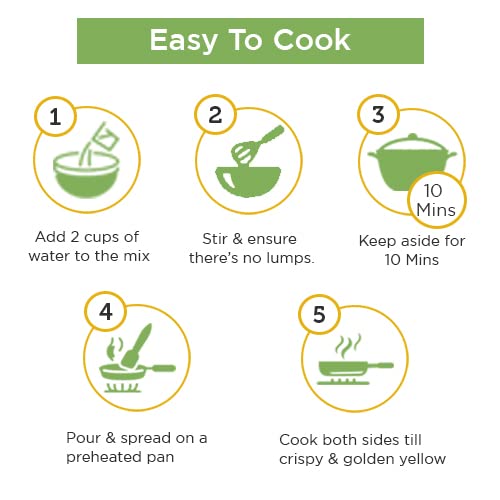 Easy To Cook

1
Add 2 cups of water to the mix

2
Stir & ensure there's no lumps.

3
10 Mins
Keep aside for 10 Mins

4
Pour & spread on a preheated pan

5
Cook both sides till crispy & golden yellow