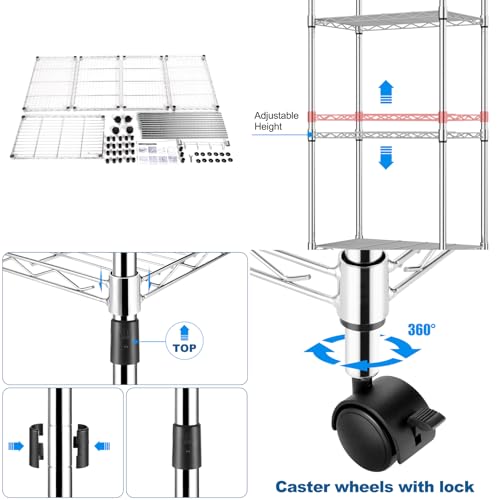 Adjustable Height

TOP

360°

Caster wheels with lock