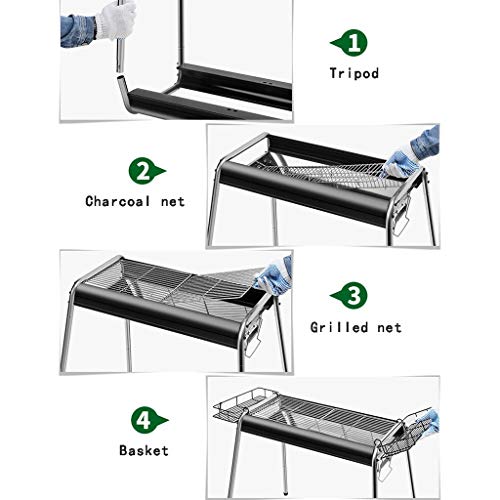 1
Tripod

2
Charcoal net

3
Grilled net

4
Basket