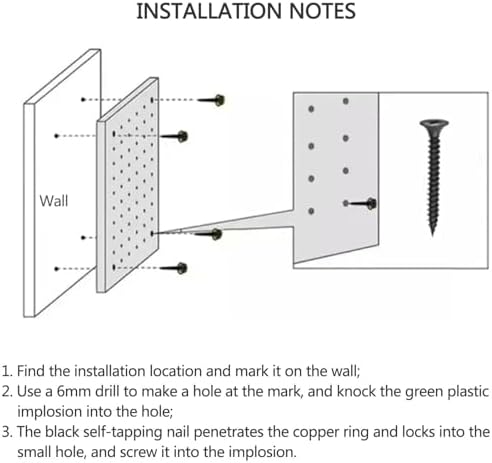 INSTALLATION NOTES

Wall

1. Find the installation location and mark it on the wall;
2. Use a 6mm drill to make a hole at the mark, and knock the green plastic implosion into the hole;
3. The black self-tapping nail penetrates the copper ring and locks into the small hole, and screw it into the implosion.