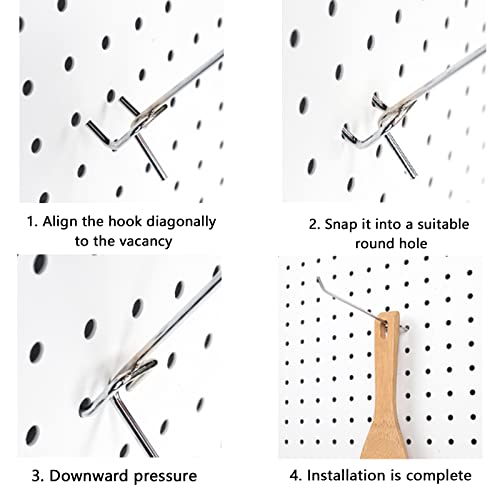 1. Align the hook diagonally to the vacancy

2. Snap it into a suitable round hole

3. Downward pressure

4. Installation is complete