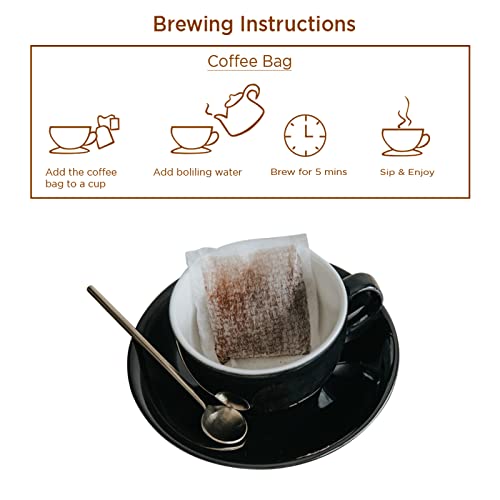 Brewing Instructions

Coffee Bag

Add the coffee bag to a cup

Add boliling water

Brew for 5 mins

Sip & Enjoy