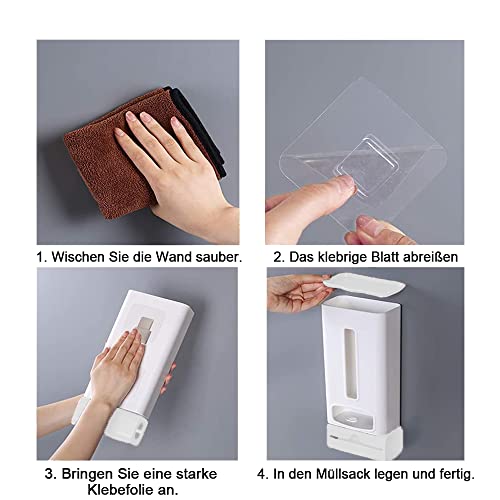 1. Wischen Sie die Wand sauber.

2. Das klebrige Blatt abreißen

3. Bringen Sie eine starke Klebefolie an.

4. In den Müllsack legen und fertig.