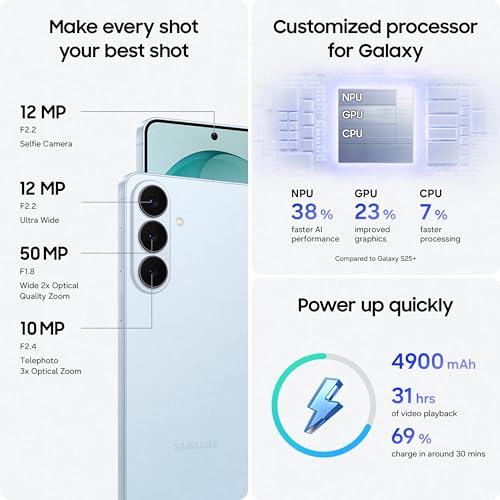 Make every shot your best shot

12 MP
F2.2
Selfie Camera

12 MP
F2.2
Ultra Wide

50 MP
F1.8
Wide 2x Optical Quality Zoom

10 MP
F2.4
Telephoto
3x Optical Zoom

SAMSUNG

Customized processor for Galaxy

NPU
GPU
CPU

NPU
38 %
faster AI performance

GPU
23 %
improved graphics

CPU
7 %
faster processing

Compared to Galaxy S25+

Power up quickly

4900 mAh

31 hrs
of video playback

69 %
charge in around 30 mins