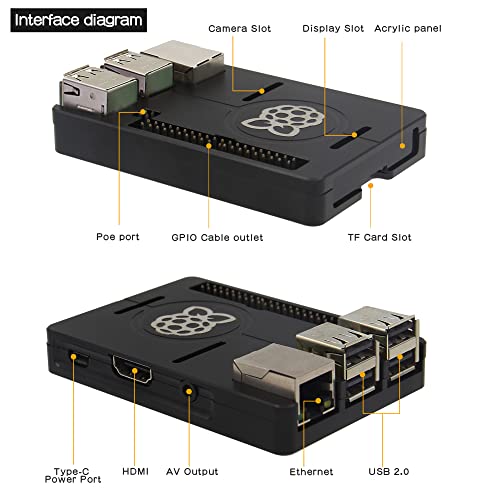 Interface diagram

Camera Slot

Display Slot

Acrylic panel

Poe port

GPIO Cable outlet

TF Card Slot

Type-C Power Port

HDMI

AV Output

Ethernet

USB 2.0