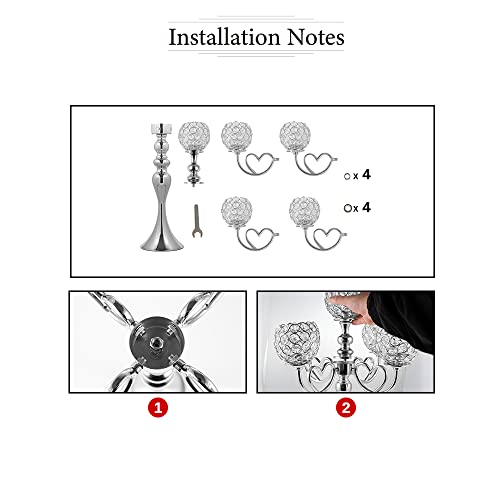 Installation Notes

x 4

x 4

1

2