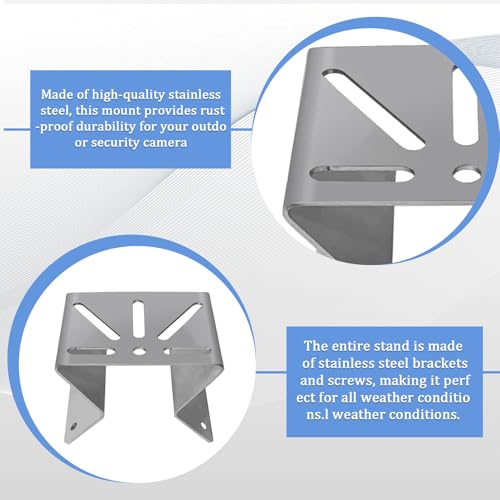 Made of high-quality stainless steel, this mount provides rust -proof durability for your outdo or security camera

The entire stand is made of stainless steel brackets and screws, making it perf ect for all weather conditio ns.l weather conditions.