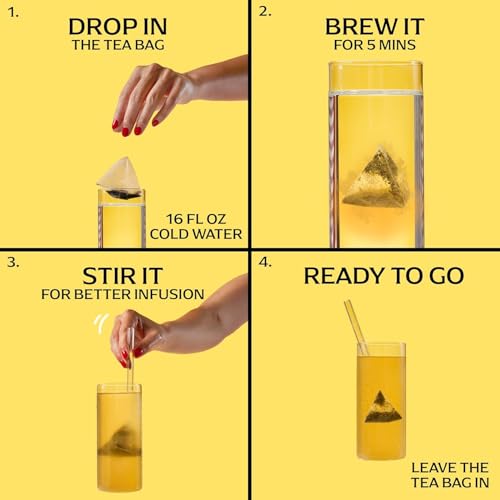 1.

DROP IN
THE TEA BAG

16 FL OZ
COLD WATER

2.

BREW IT
FOR 5 MINS

3.

STIR IT
FOR BETTER INFUSION

4.

READY TO GO

LEAVE THE
TEA BAG IN