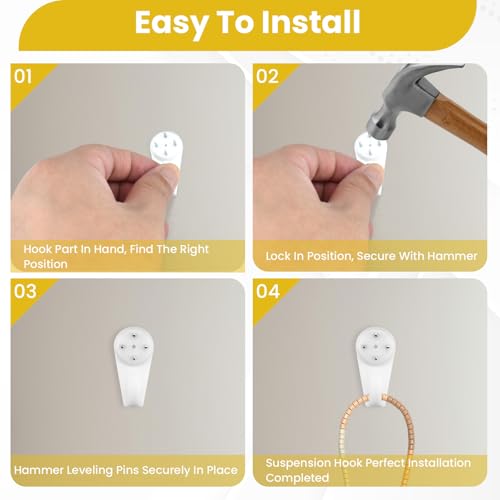 Easy To Install

01

Hook Part In Hand, Find The Right Position

02

Lock In Position, Secure With Hammer

03

Hammer Leveling Pins Securely In Place

04

Suspension Hook Perfect Installation Completed