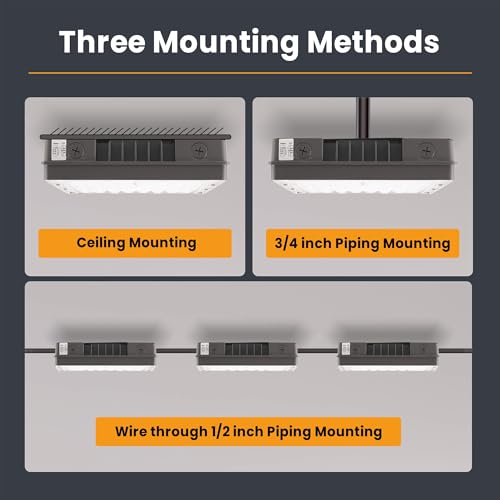 Three Mounting Methods

Ceiling Mounting

3/4 inch Piping Mounting

Wire through 1/2 inch Piping Mounting