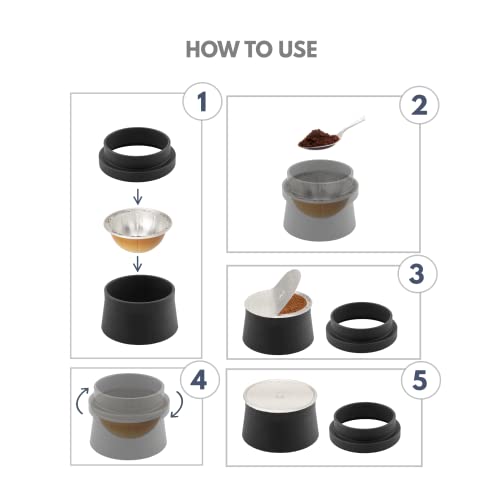 HOW TO USE

1

2

3

4

5