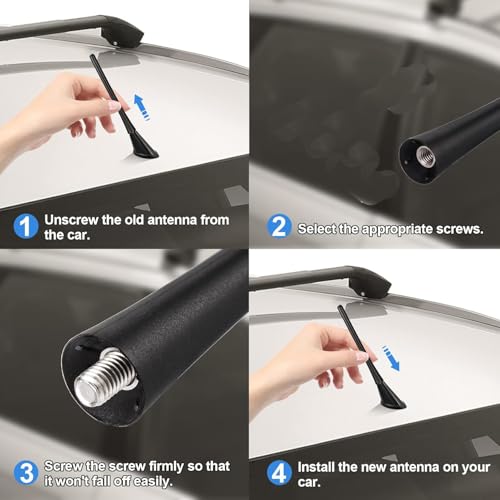 1 Unscrew the old antenna from the car.

2 Select the appropriate screws.

3 Screw the screw firmly so that it won't fall off easily.

4 Install the new antenna on your car.