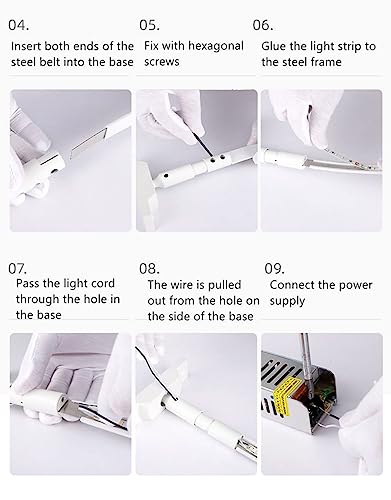 04.
Insert both ends of the steel belt into the base

05.
Fix with hexagonal screws

06.
Glue the light strip to the steel frame

07.
Pass the light cord through the hole in the base

08.
The wire is pulled out from the hole on the side of the base

09.
Connect the power supply