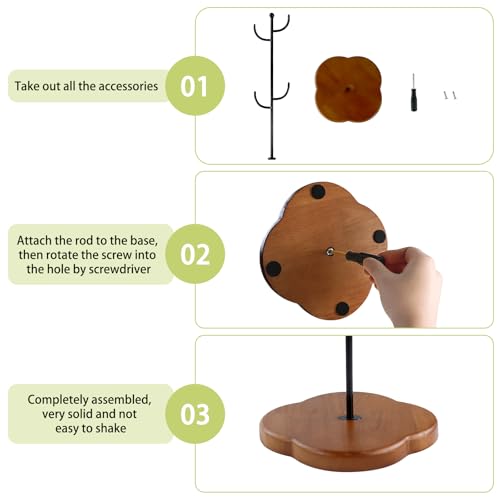 Take out all the accessories

01

Attach the rod to the base, then rotate the screw into the hole by screwdriver

02

Completely assembled, very solid and not easy to shake

03