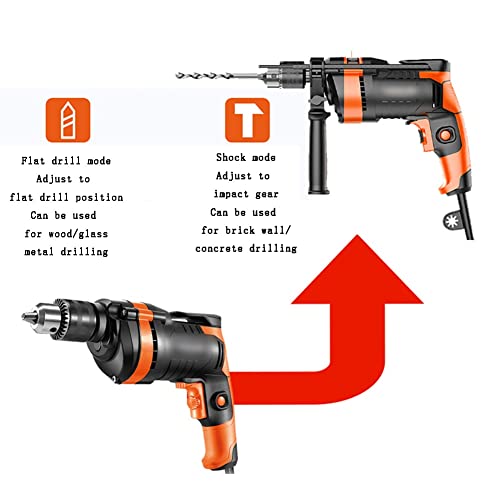 Flat drill mode
Adjust to
flat drill position
Can be used
for wood/glass
metal drilling

Shock mode
Adjust to
impact gear
Can be used
for brick wall/
concrete drilling