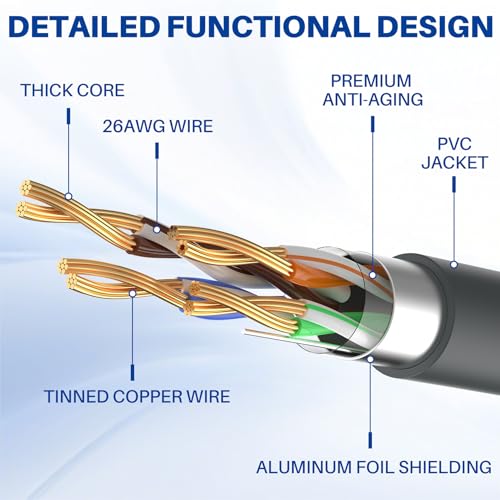 DETAILED FUNCTIONAL DESIGN

THICK CORE

26AWG WIRE

PREMIUM
ANTI-AGING

PVC
JACKET

TINNED COPPER WIRE

ALUMINUM FOIL SHIELDING