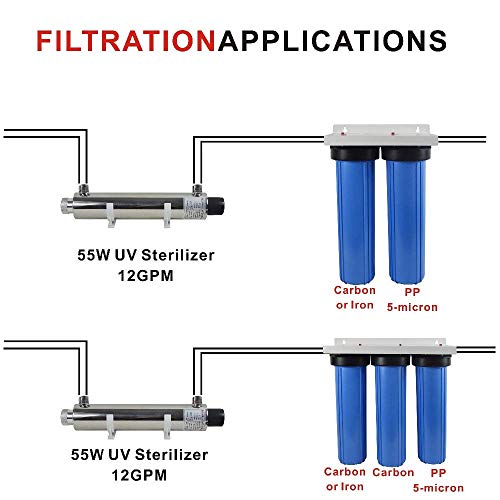 FILTRATIONAPPLICATIONS

55W UV Sterilizer
12GPM

Carbon
or Iron

PP
5-micron

55W UV Sterilizer
12GPM

Carbon
or Iron

Carbon

PP
5-micron