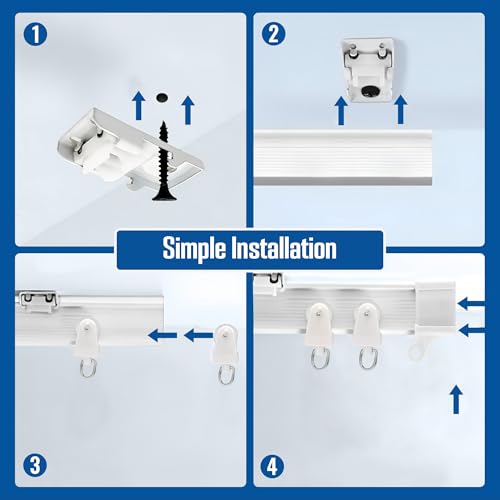 1

2

Simple Installation

3

4