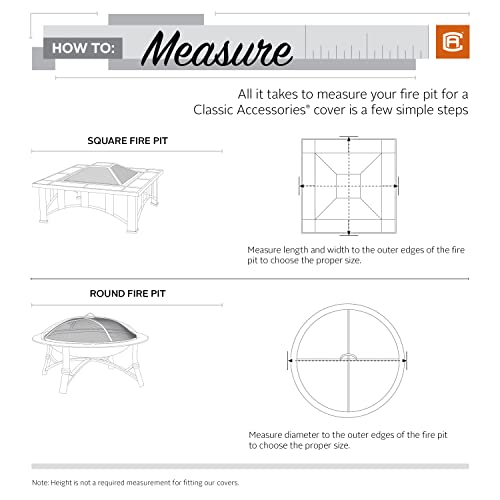 HOW TO: Measure

All it takes to measure your fire pit for a Classic Accessories® cover is a few simple steps

SQUARE FIRE PIT

Measure length and width to the outer edges of the fire pit to choose the proper size.

ROUND FIRE PIT

Measure diameter to the outer edges of the fire pit to choose the proper size.

Note: Height is not a required measurement for fitting our covers.