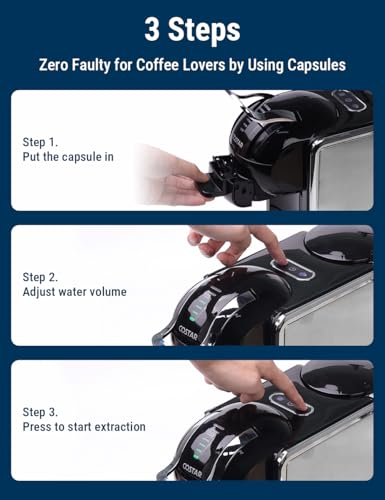 3 Steps

Zero Faulty for Coffee Lovers by Using Capsules

Step 1.
Put the capsule in

COSTAR

Step 2.
Adjust water volume

COSTAR

Step 3.
Press to start extraction

COSTAR