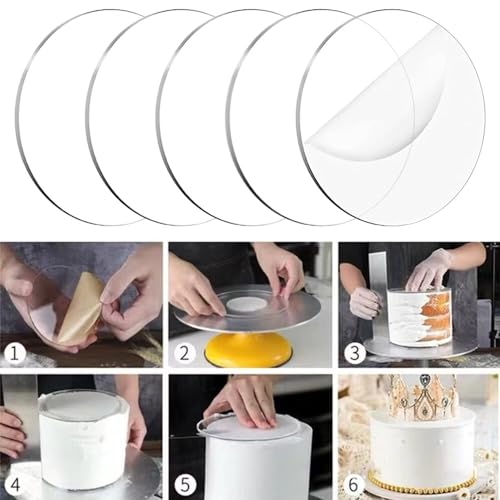 1
2
3
4
5
6