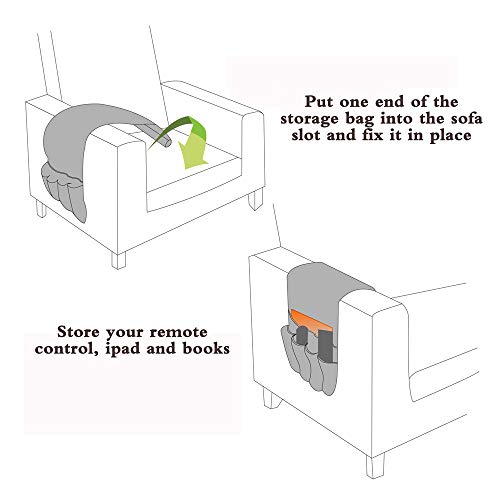 Put one end of the storage bag into the sofa slot and fix it in place

Store your remote control, ipad and books