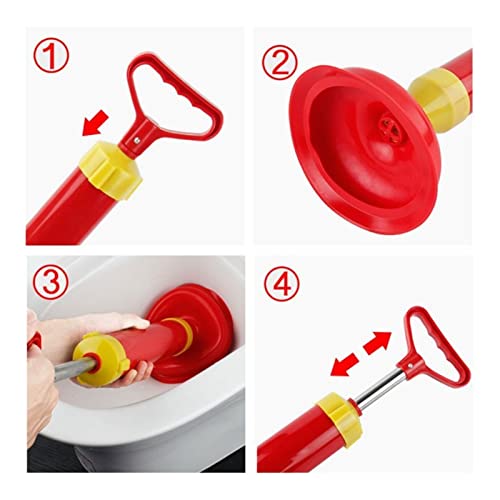 ①
②
③
④