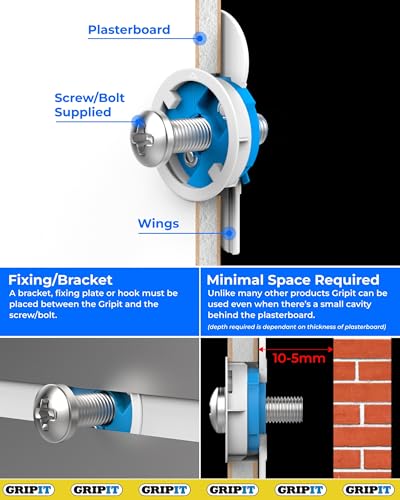 Plasterboard

Screw/Bolt Supplied

Wings

Fixing/Bracket
A bracket, fixing plate or hook must be placed between the Gripit and the screw/bolt.

Minimal Space Required
Unlike many other products Gripit can be used even when there's a small cavity behind the plasterboard.
(depth required is dependant on thickness of plasterboard)

10-5mm

GRIPIT GRIPIT GRIPIT GRIPIT GRIPIT GRIPIT