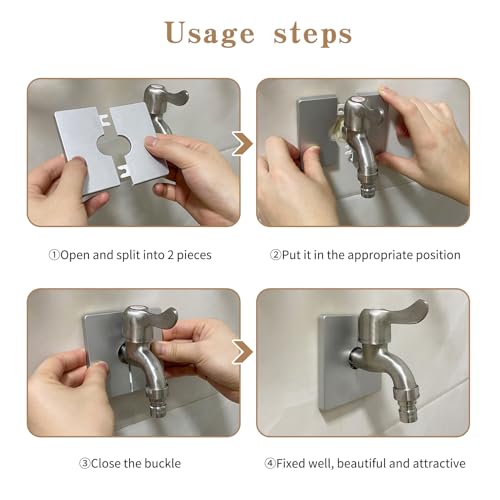 Usage steps

①Open and split into 2 pieces

②Put it in the appropriate position

③Close the buckle

④Fixed well, beautiful and attractive