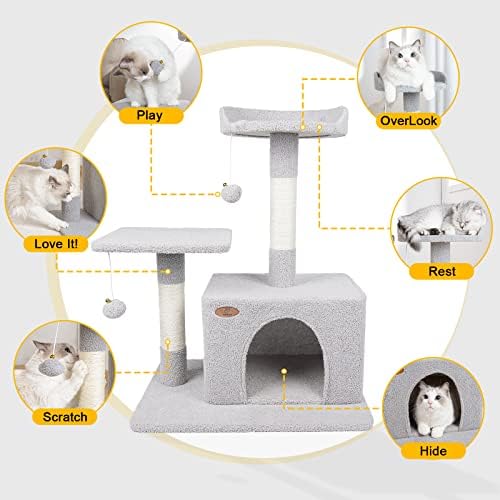 Play

OverLook

Love It!

Rest

Scratch

Hide