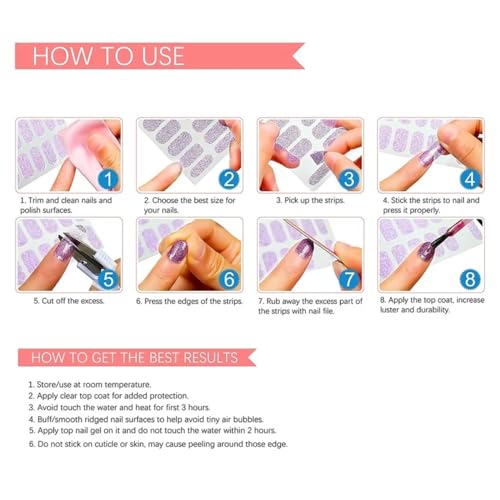 HOW TO USE

1

1. Trim and clean nails and polish surfaces.

2

2. Choose the best size for your nails.

3

3. Pick up the strips.

4

4. Stick the strips to nail and press it properly.

5

5. Cut off the excess.

6

6. Press the edges of the strips.

7

7. Rub away the excess part of the strips with nail file.

8

8. Apply the top coat, increase luster and durability.

HOW TO GET THE BEST RESULTS

1. Store/use at room temperature.
2. Apply clear top coat for added protection.
3. Avoid touch the water and heat for first 3 hours.
4. Buff/smooth ridged nail surfaces to help avoid tiny air bubbles.
5. Apply top nail gel on it and do not touch the water within 2 hours.
6. Do not stick on cuticle or skin, may cause peeling around those edge.