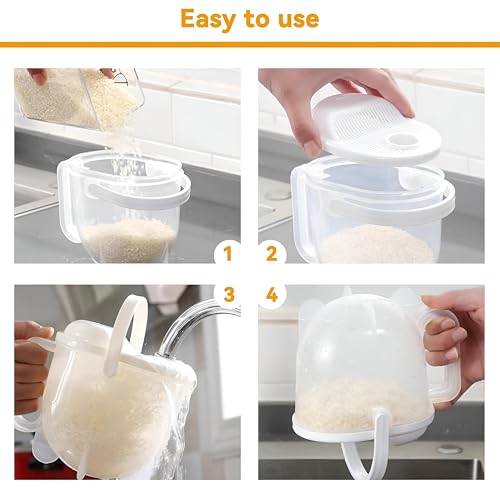 Easy to use

1

2

3

4